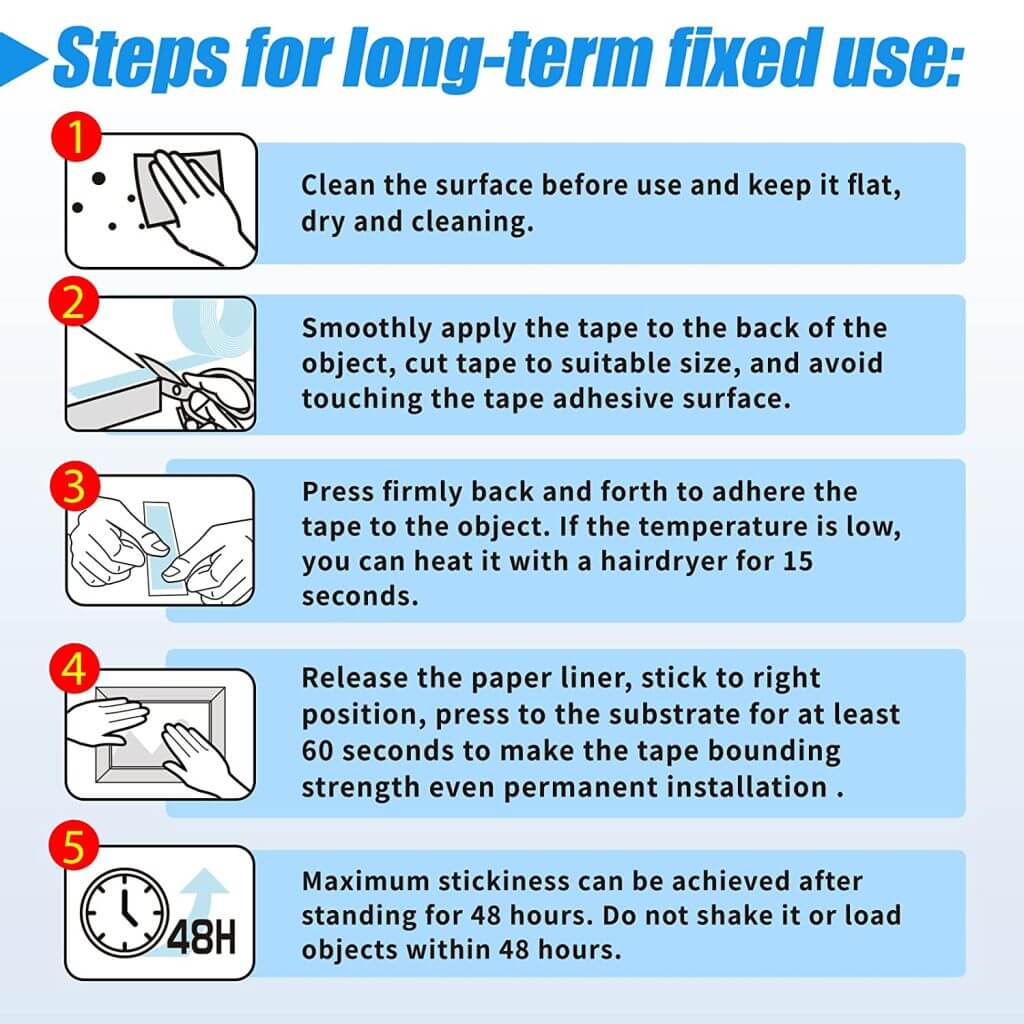 Steps for long-term fixed use:

1

Clean the surface before use and keep it flat, dry and cleaning.

2

Smoothly apply the tape to the back of the object, cut tape to suitable size, and avoid touching the tape adhesive surface.

3

Press firmly back and forth to adhere the tape to the object. If the temperature is low, you can heat it with a hairdryer for 15 seconds.

4

Release the paper liner, stick to right position, press to the substrate for at least 60 seconds to make the tape bounding strength even permanent installation .

5

48H

Maximum stickiness can be achieved after standing for 48 hours. Do not shake it or load objects within 48 hours.